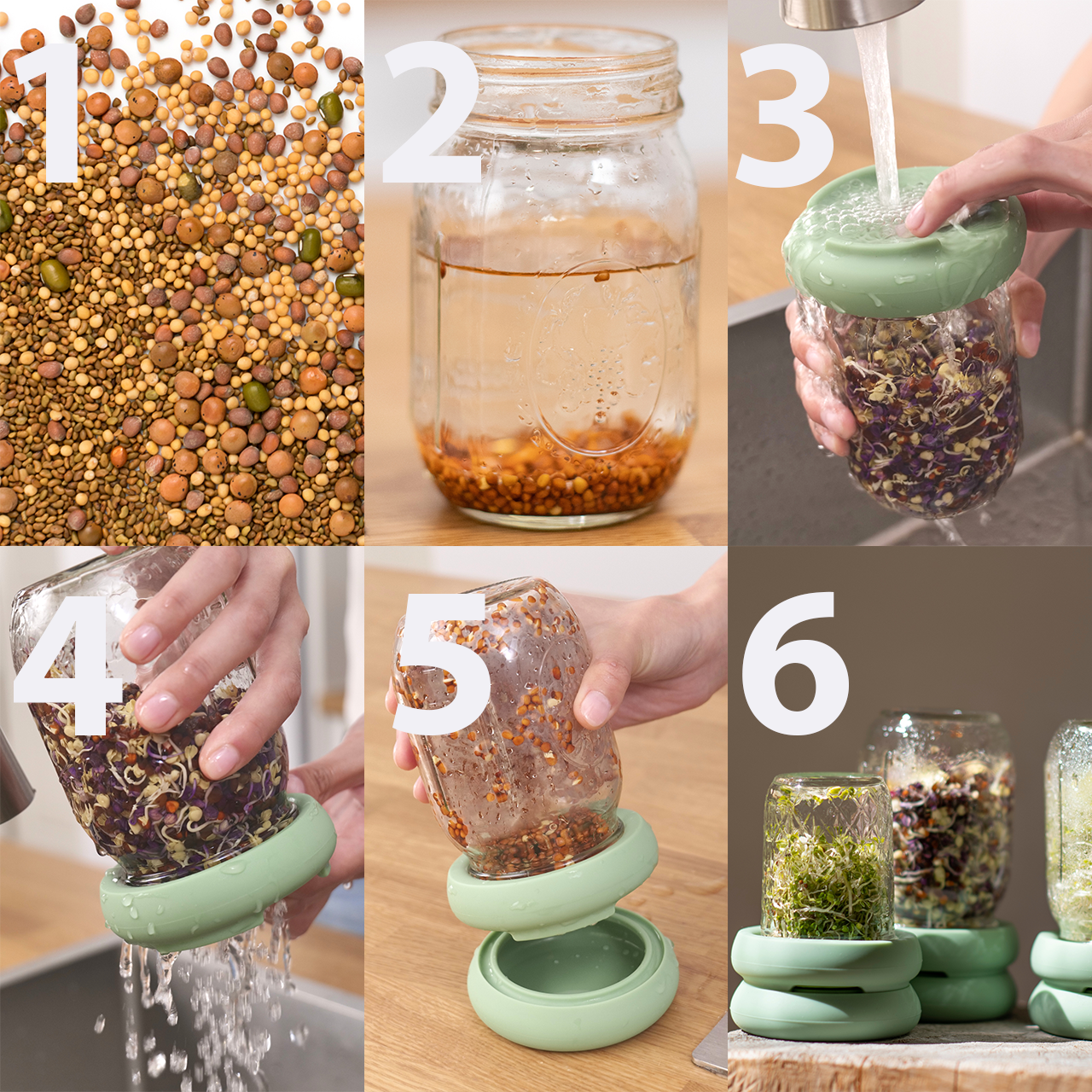 1
2
3
4
5
6